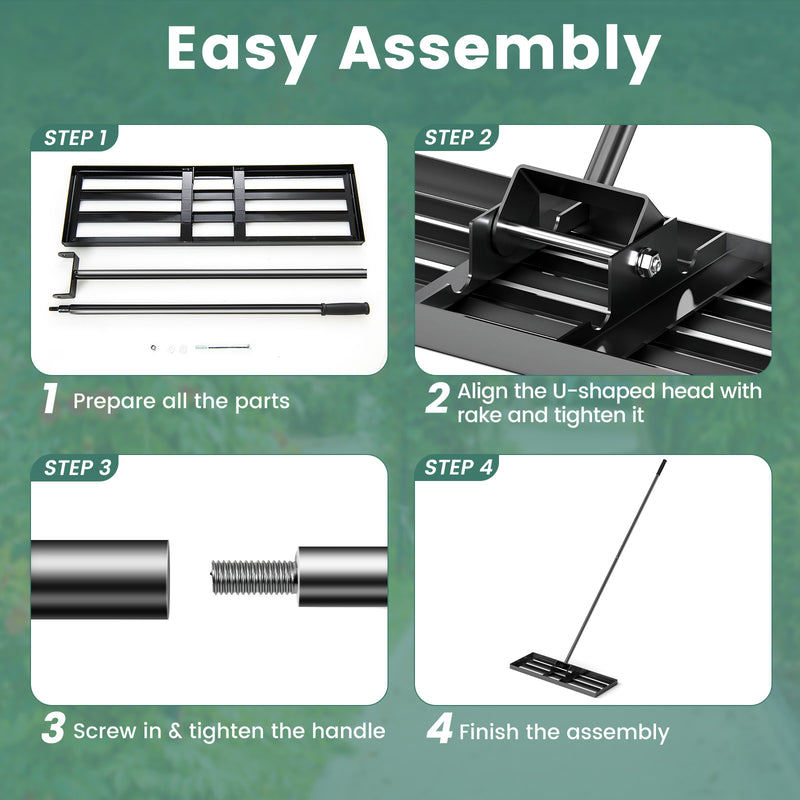 Easy Assembly

STEP 1

1 Prepare all the parts

STEP 2

2 Align the U-shaped head with rake and tighten it

STEP 3

3 Screw in & tighten the handle

STEP 4

4 Finish the assembly