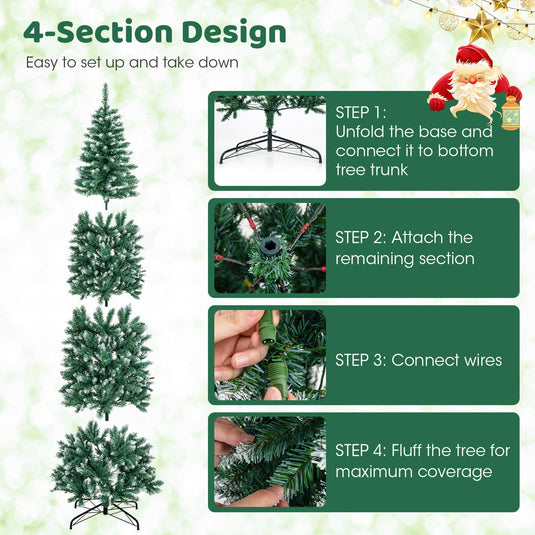 4-Section Design

Easy to set up and take down

STEP 1: Unfold the base and connect it to bottom tree trunk

STEP 2: Attach the remaining section

STEP 3: Connect wires

STEP 4: Fluff the tree for maximum coverage