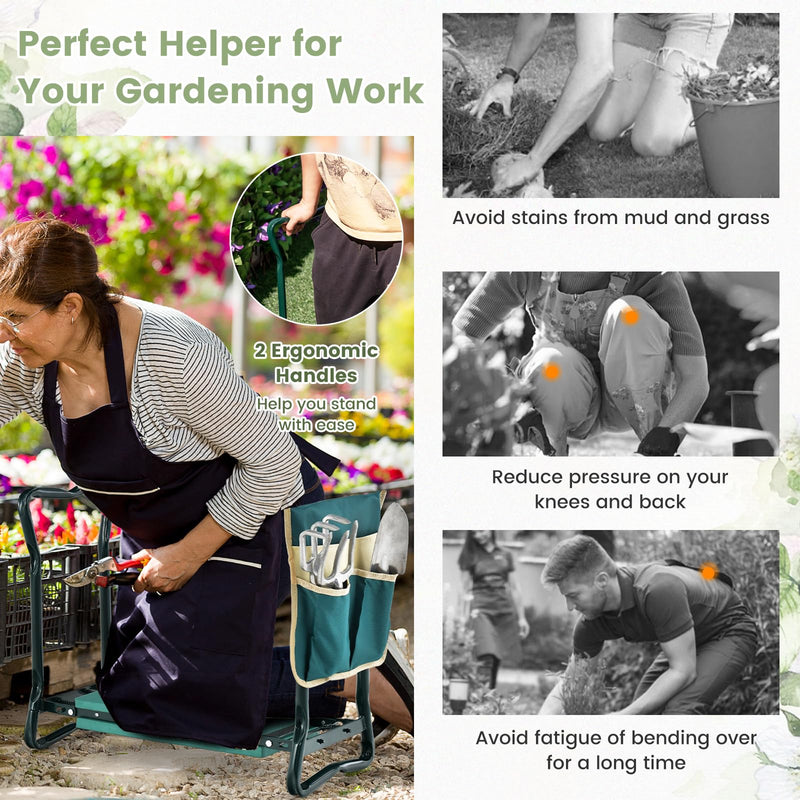 Perfect Helper for Your Gardening Work

2 Ergonomic Handles
Help you stand with ease

Avoid stains from mud and grass

Reduce pressure on your knees and back

Avoid fatigue of bending over for a long time