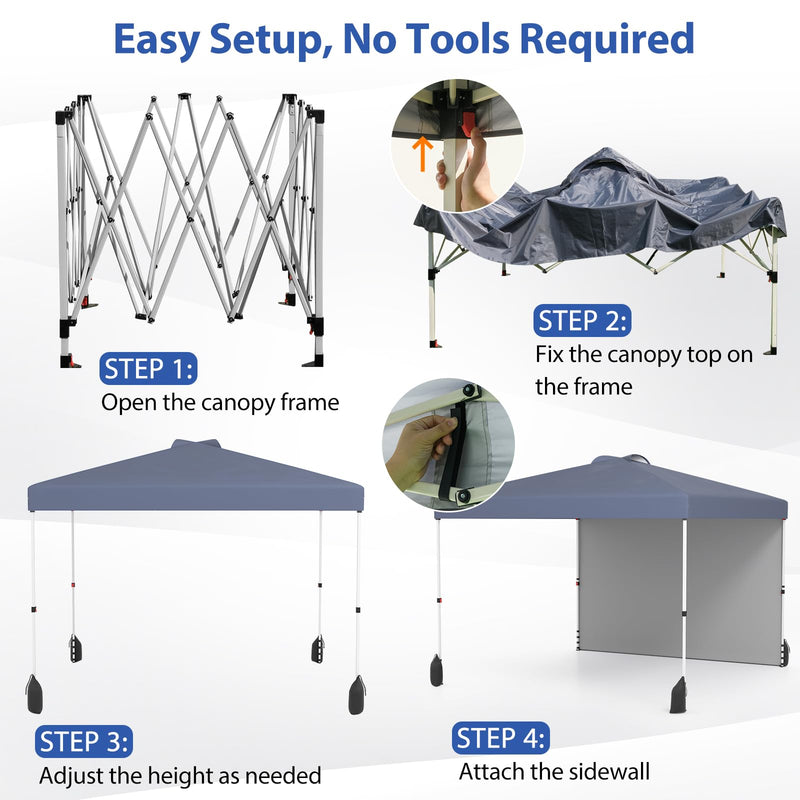 Easy Setup, No Tools Required

STEP 1:
Open the canopy frame

STEP 2:
Fix the canopy top on the frame

STEP 3:
Adjust the height as needed

STEP 4:
Attach the sidewall