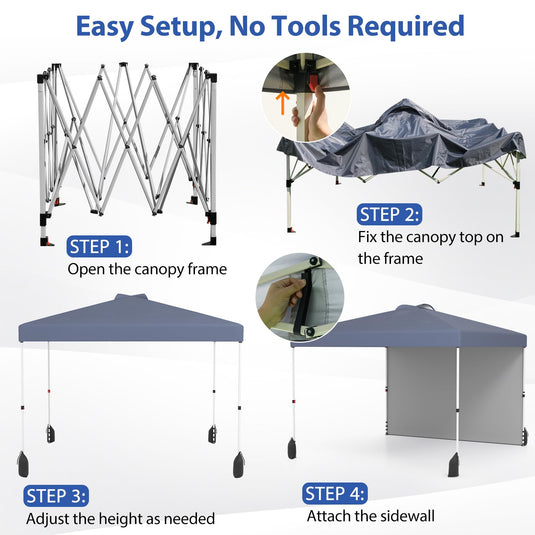 Easy Setup, No Tools Required

STEP 1:
Open the canopy frame

STEP 2:
Fix the canopy top on the frame

STEP 3:
Adjust the height as needed

STEP 4:
Attach the sidewall