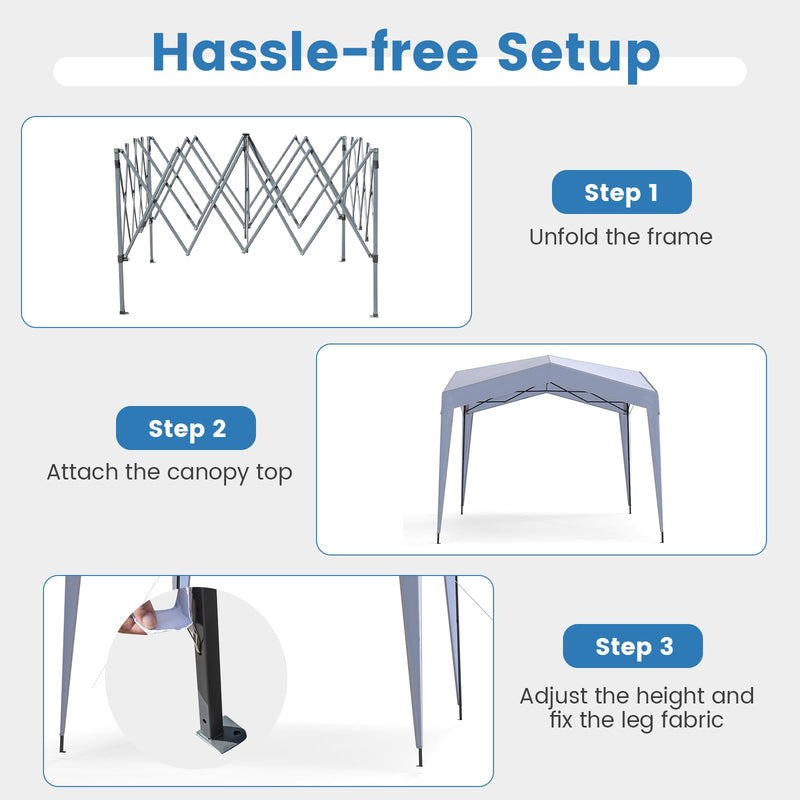 Hassle-free Setup

Step 1
Unfold the frame

Step 2
Attach the canopy top

Step 3
Adjust the height and fix the leg fabric