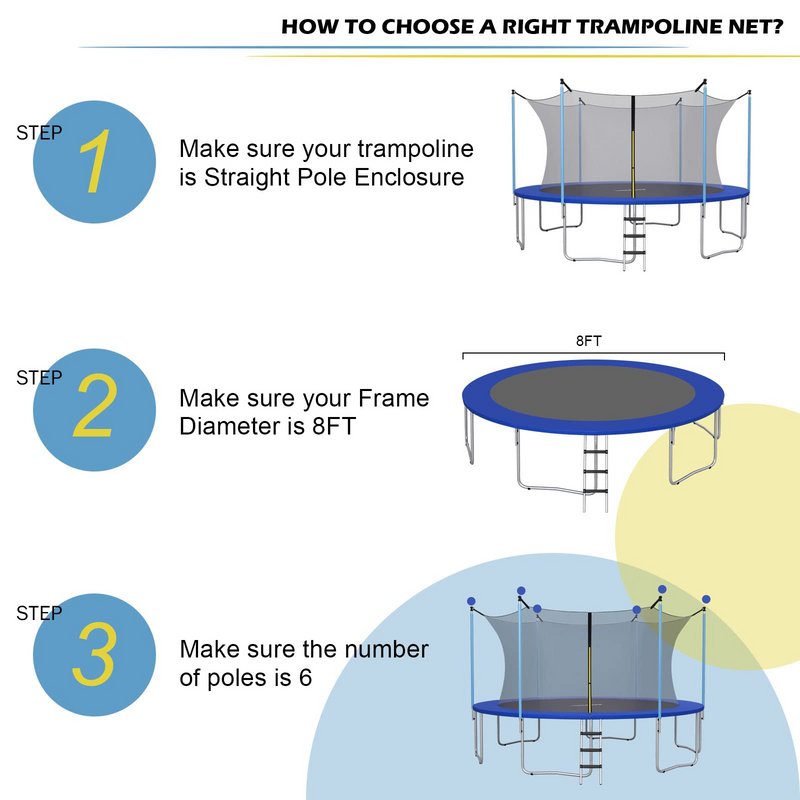 HOW TO CHOOSE A RIGHT TRAMPOLINE NET?

STEP 1

Make sure your trampoline is Straight Pole Enclosure

STEP 2

Make sure your Frame Diameter is 8FT

8FT

STEP 3

Make sure the number of poles is 6