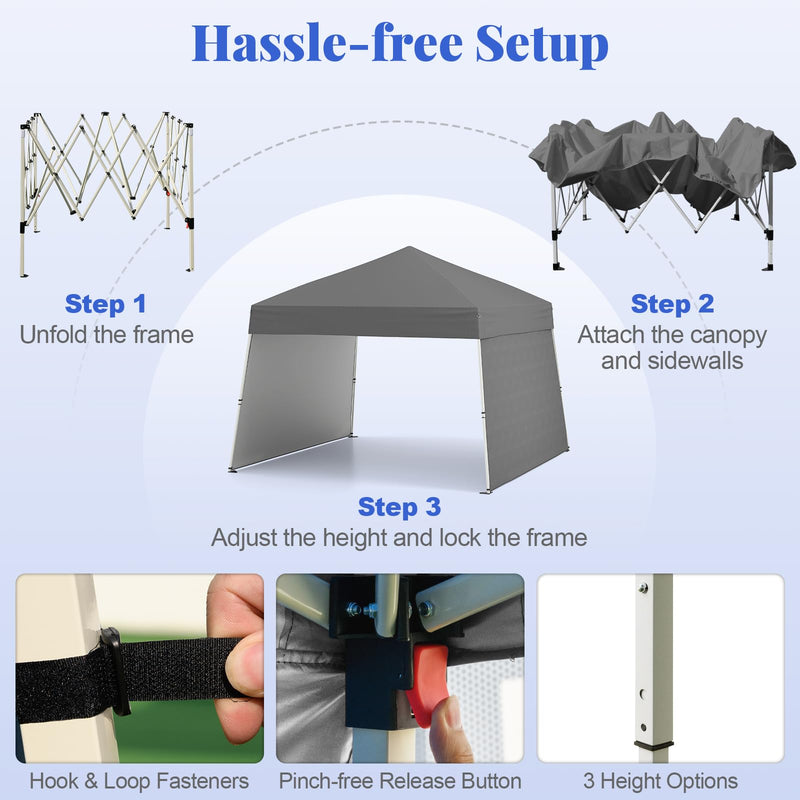 Hassle-free Setup

Step 1
Unfold the frame

Step 2
Attach the canopy and sidewalls

Step 3
Adjust the height and lock the frame

Hook & Loop Fasteners

Pinch-free Release Button

3 Height Options