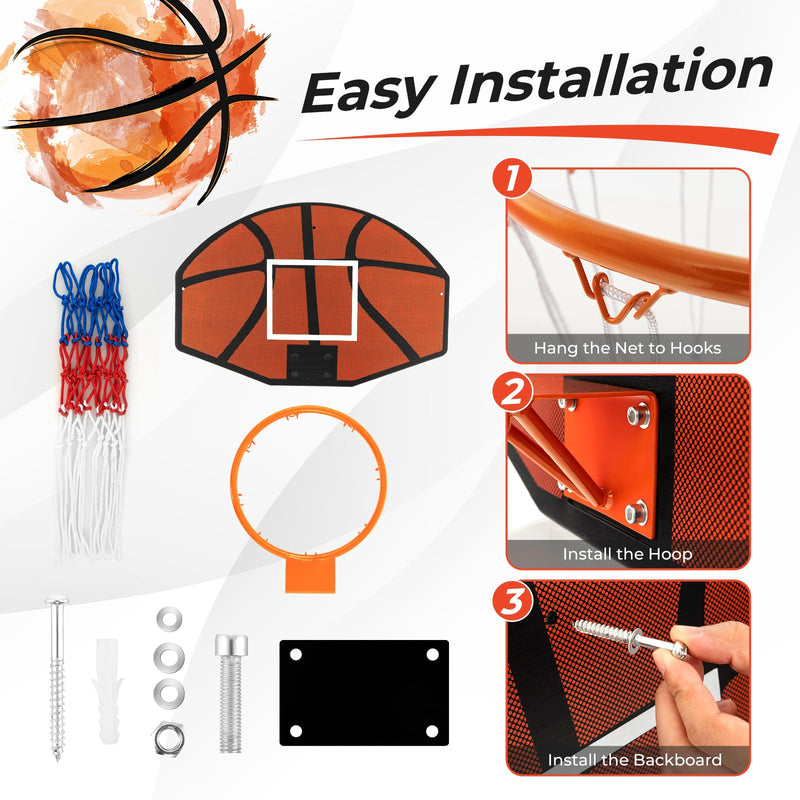 Easy Installation

1
Hang the Net to Hooks

2
Install the Hoop

3
Install the Backboard