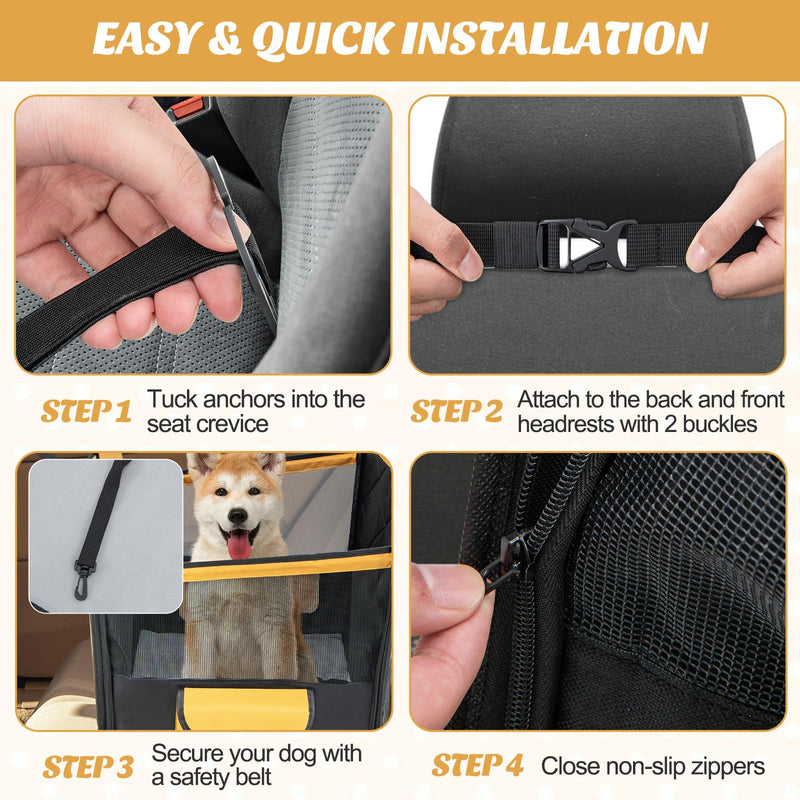 EASY & QUICK INSTALLATION

STEP 1 Tuck anchors into the seat crevice

STEP 2 Attach to the back and front headrests with 2 buckles

STEP 3 Secure your dog with a safety belt

STEP 4 Close non-slip zippers