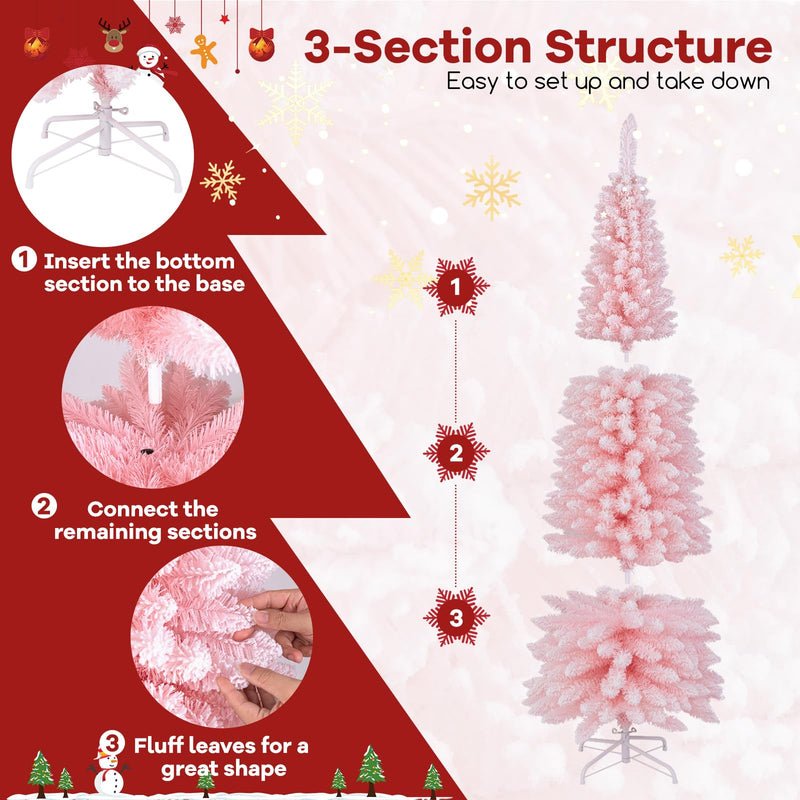 3-Section Structure
Easy to set up and take down

1 Insert the bottom section to the base

2 Connect the remaining sections

3 Fluff leaves for a great shape

1

2

3