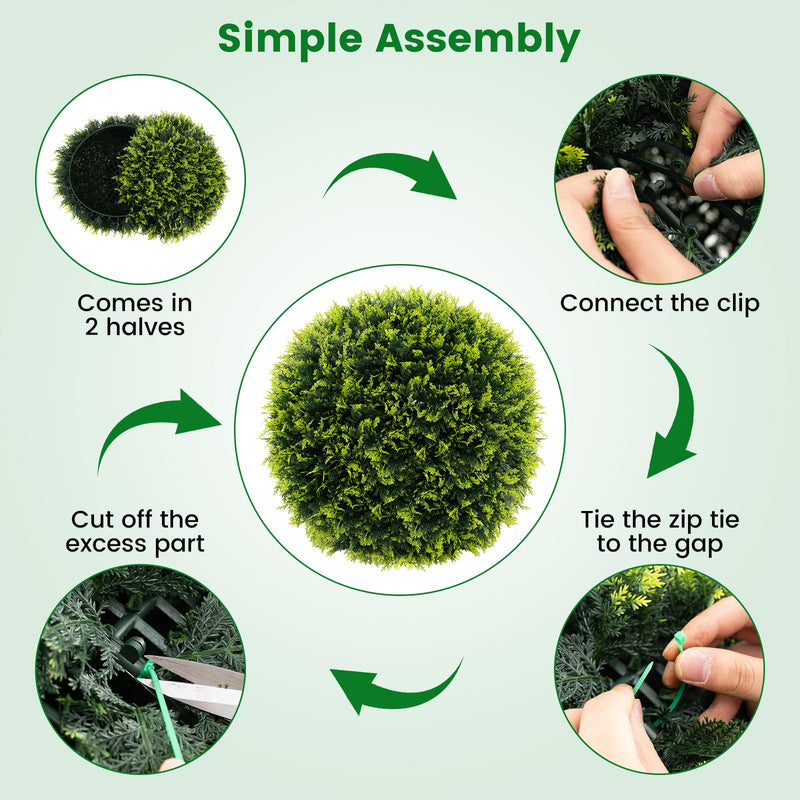 Simple Assembly

Comes in 2 halves

Connect the clip

Tie the zip tie to the gap

Cut off the excess part