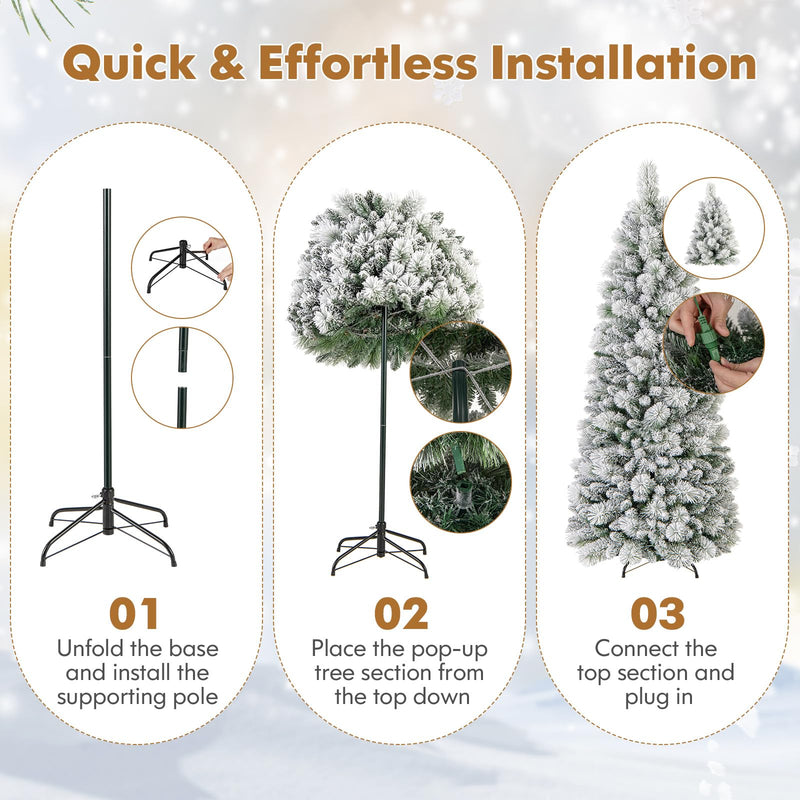 Quick & Effortless Installation

01
Unfold the base and install the supporting pole

02
Place the pop-up tree section from the top down

03
Connect the top section and plug in