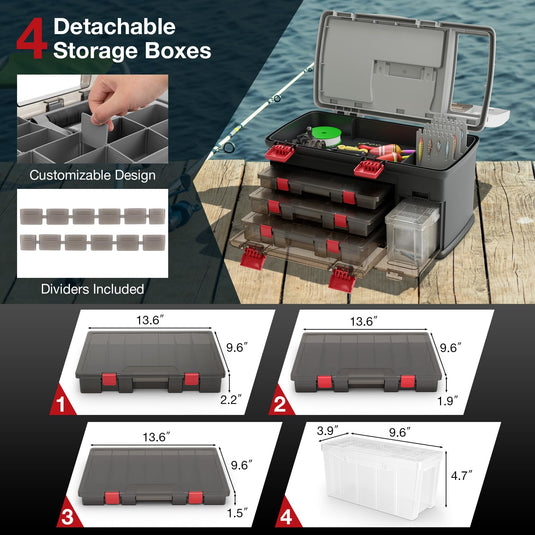 4 Detachable Storage Boxes

Customizable Design

Dividers Included

13.6″
9.6″
2.2″
1

13.6″
9.6″
1.9″
2

13.6″
9.6″
1.5″
3

3.9″
9.6″
4.7″
4