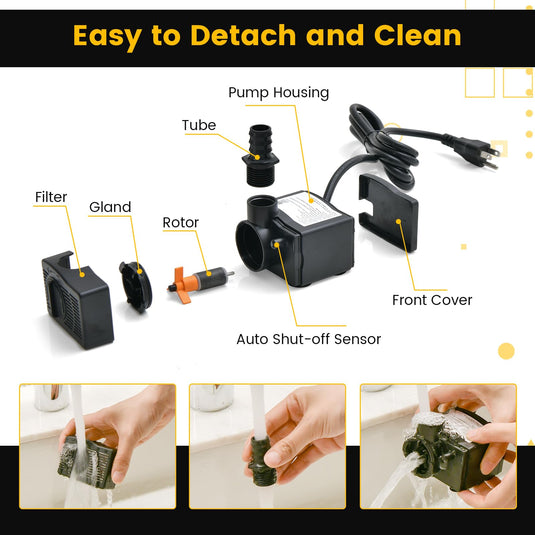 Easy to Detach and Clean

Pump Housing

Tube

Filter

Gland

Rotor

Front Cover

Auto Shut-off Sensor