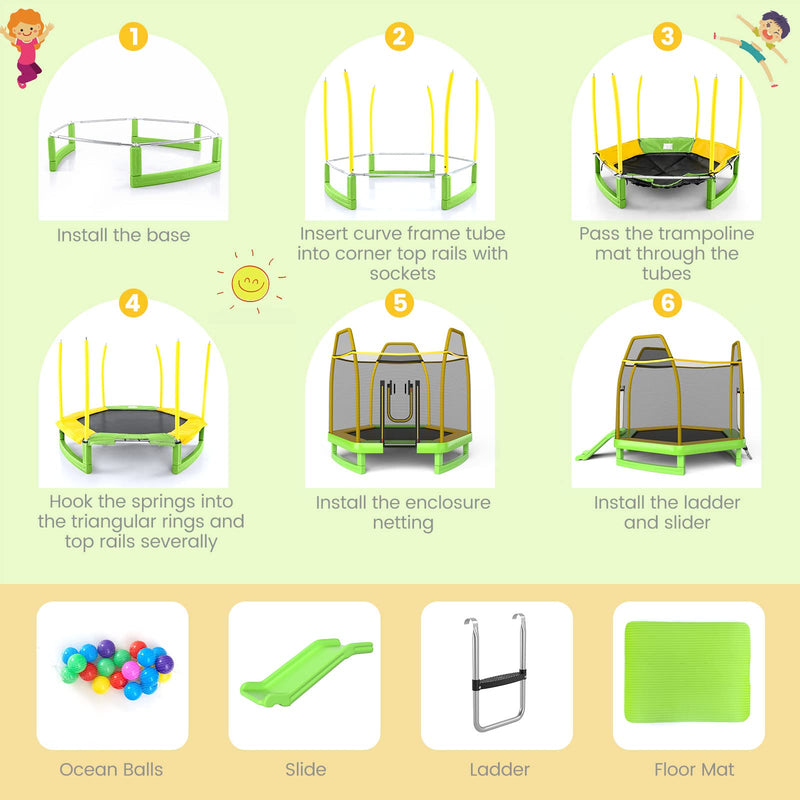 1
Install the base

2
Insert curve frame tube into corner top rails with sockets

3
Pass the trampoline mat through the tubes

4
Hook the springs into the triangular rings and top rails severally

5
Install the enclosure netting

6
Install the ladder and slider

Ocean Balls

Slide

Ladder

Floor Mat