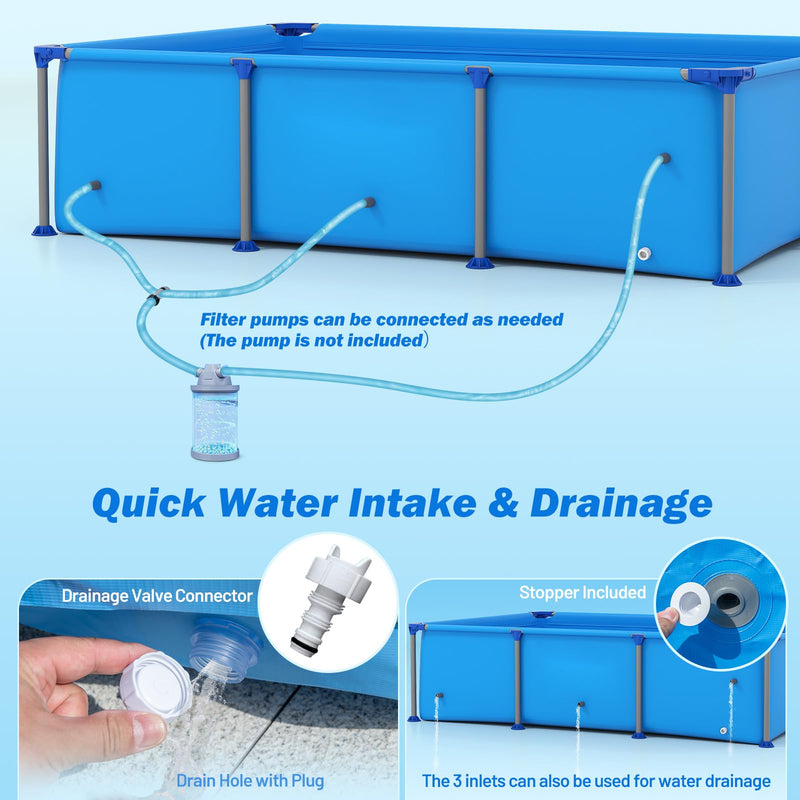 Filter pumps can be connected as needed
(The pump is not included)

Quick Water Intake & Drainage

Drainage Valve Connector

Drain Hole with Plug

Stopper Included

The 3 inlets can also be used for water drainage