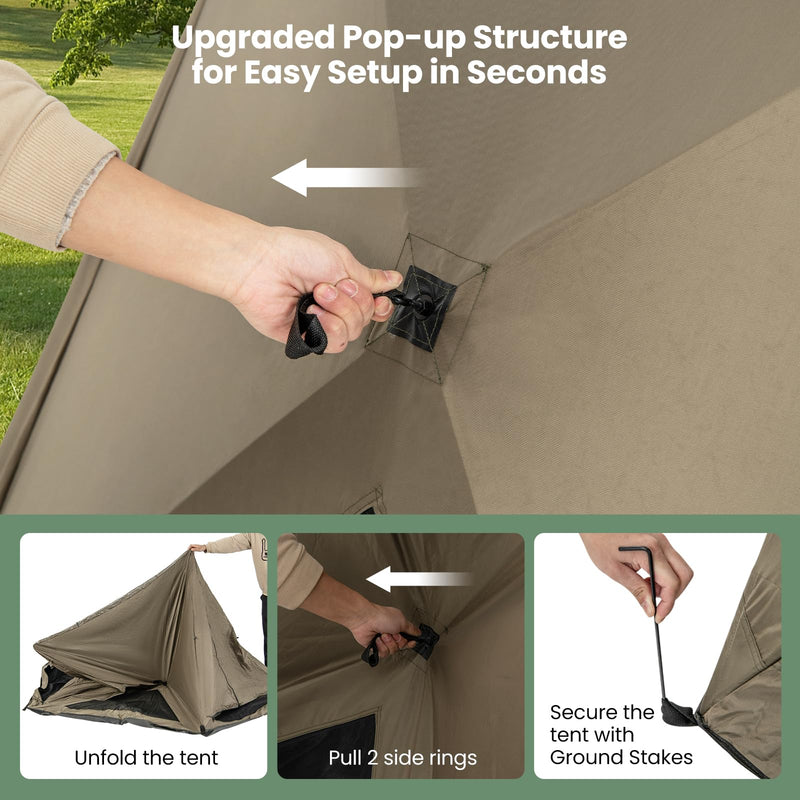 Upgraded Pop-up Structure for Easy Setup in Seconds

Unfold the tent

Pull 2 side rings

Secure the tent with Ground Stakes