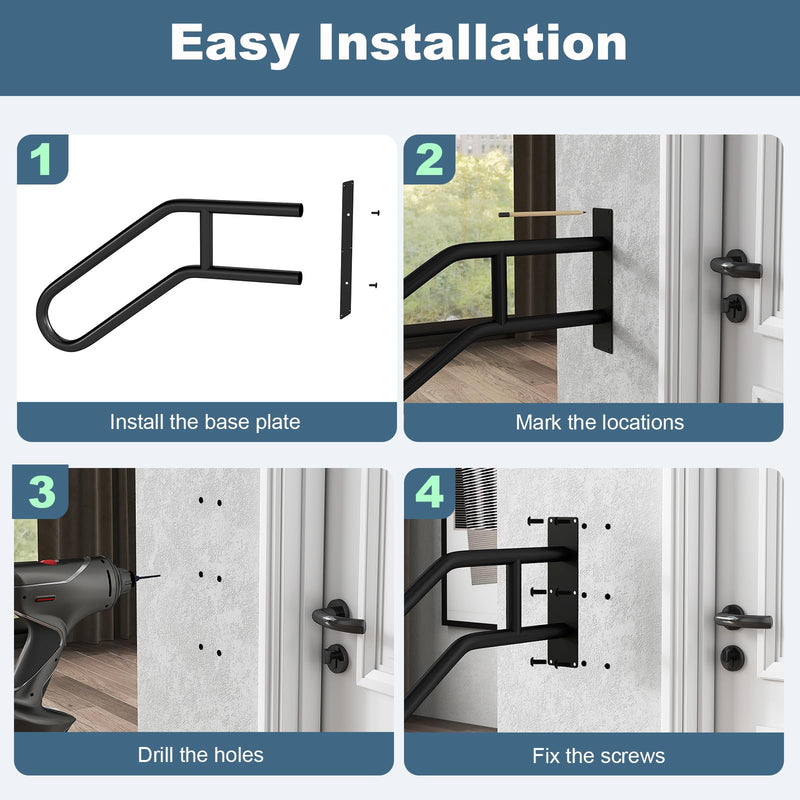 Easy Installation

1

Install the base plate

2

Mark the locations

3

Drill the holes

4

Fix the screws