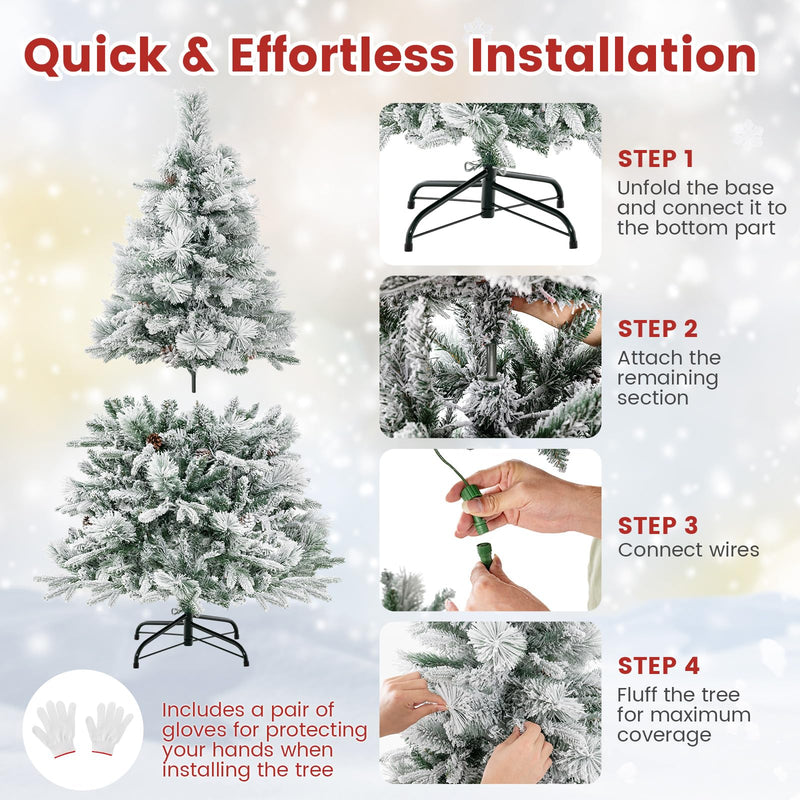 Quick & Effortless Installation

STEP 1
Unfold the base and connect it to the bottom part

STEP 2
Attach the remaining section

STEP 3
Connect wires

STEP 4
Fluff the tree for maximum coverage

Includes a pair of gloves for protecting your hands when installing the tree