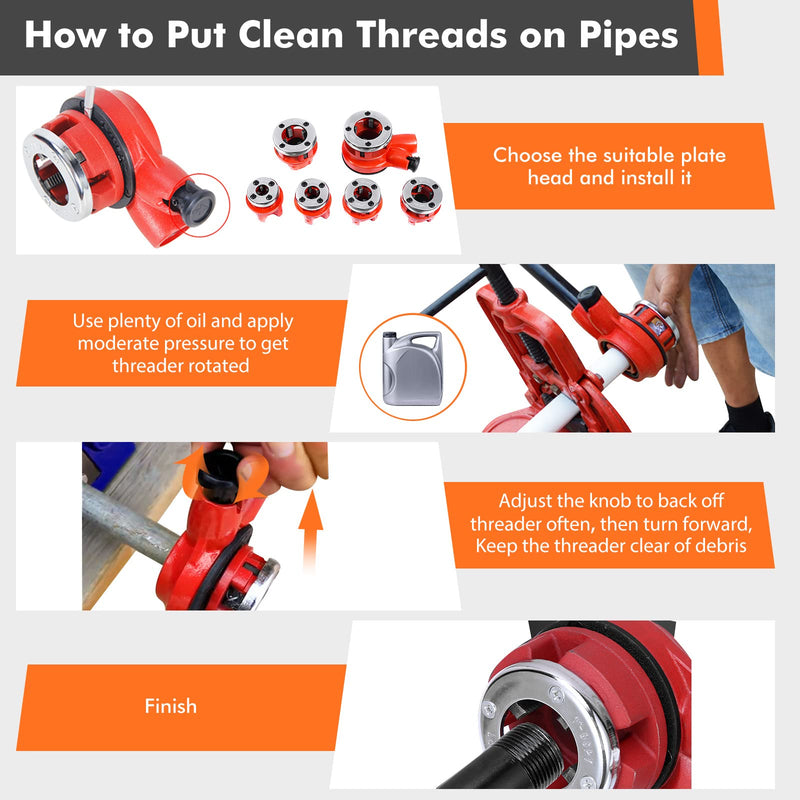 How to Put Clean Threads on Pipes

Choose the suitable plate head and install it

Use plenty of oil and apply moderate pressure to get threader rotated

Adjust the knob to back off threader often, then turn forward, Keep the threader clear of debris

Finish