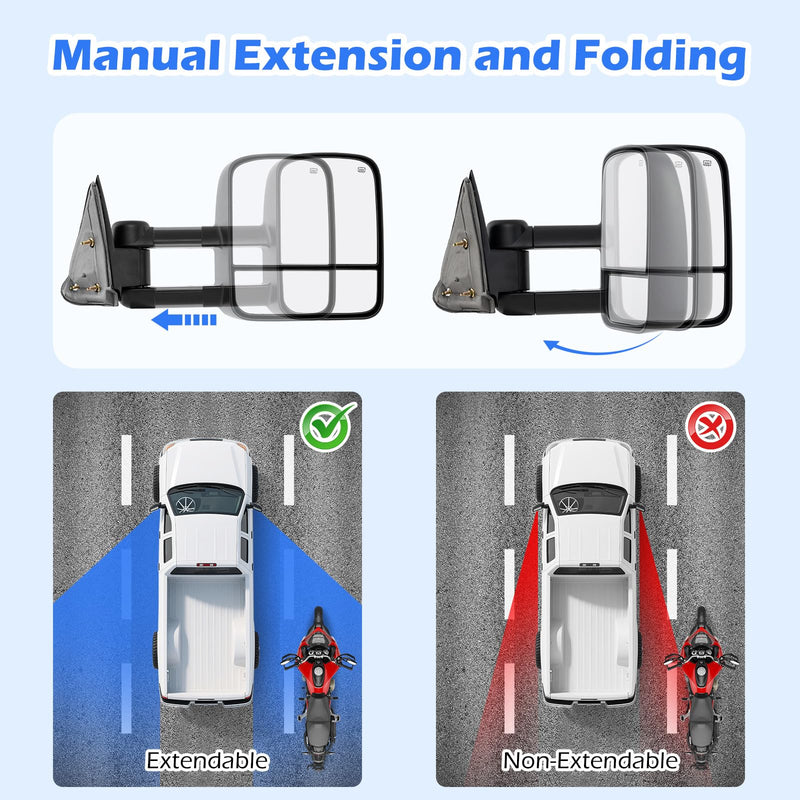 Manual Extension and Folding

Extendable

Non-Extendable