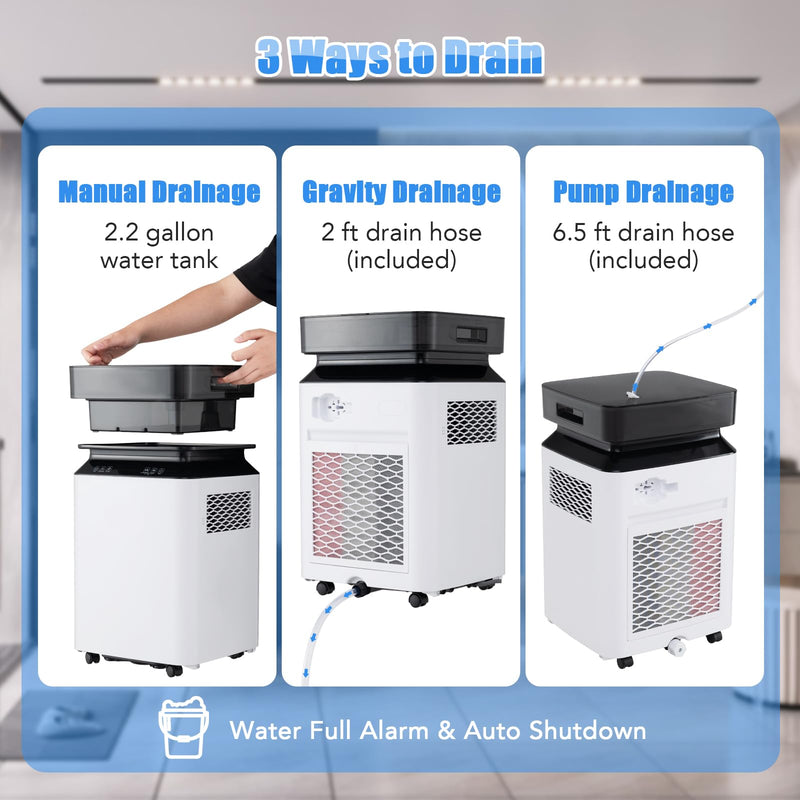 3 Ways to Drain

Manual Drainage
2.2 gallon water tank

Gravity Drainage
2 ft drain hose (included)

Pump Drainage
6.5 ft drain hose (included)

Water Full Alarm & Auto Shutdown