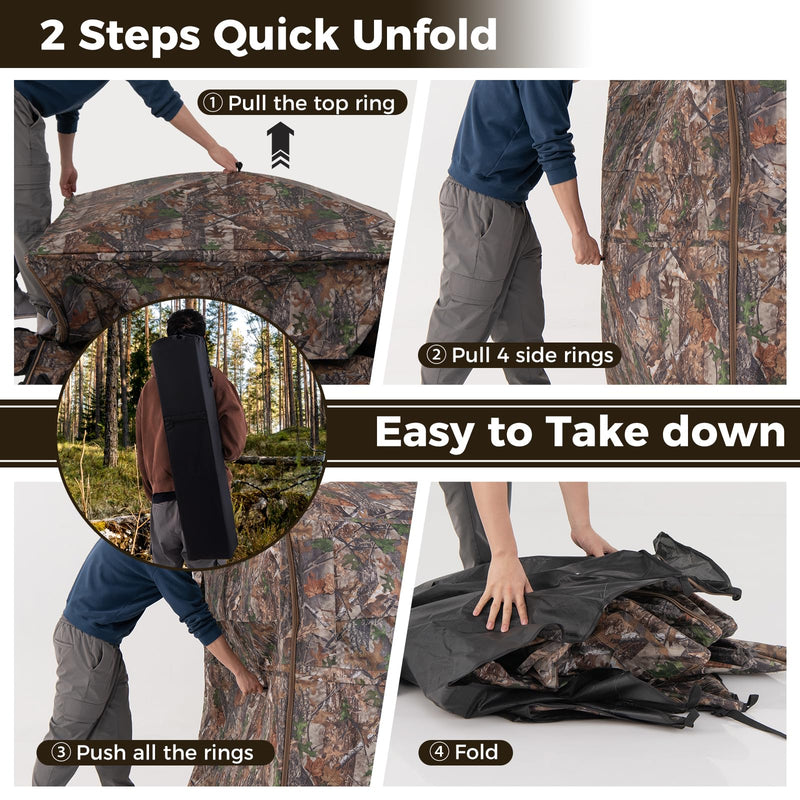 2 Steps Quick Unfold

① Pull the top ring

② Pull 4 side rings

Easy to Take down

③ Push all the rings

④ Fold