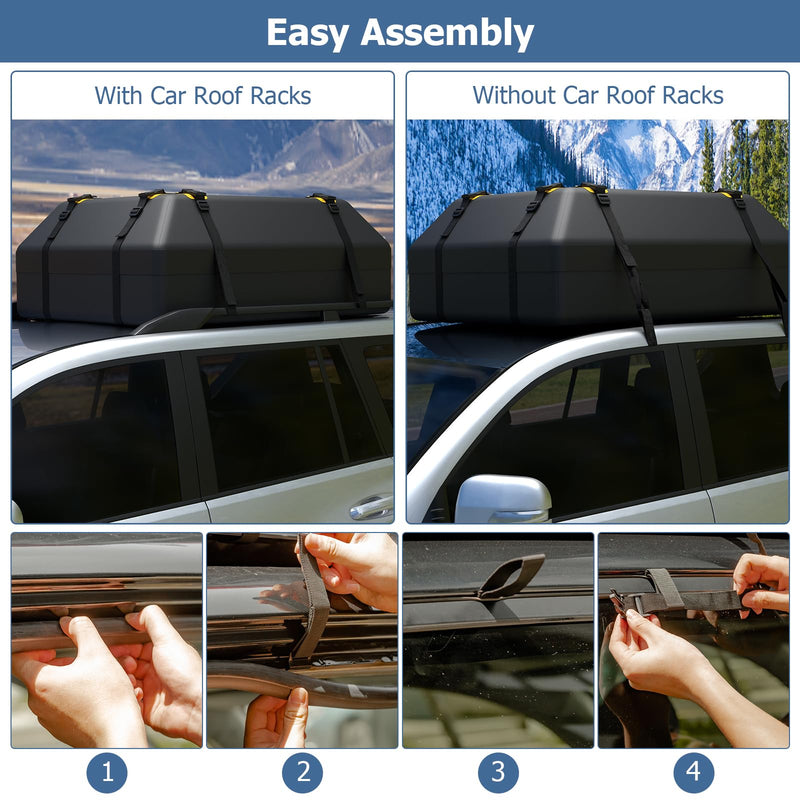 Easy Assembly

With Car Roof Racks

Without Car Roof Racks

1

2

3

4