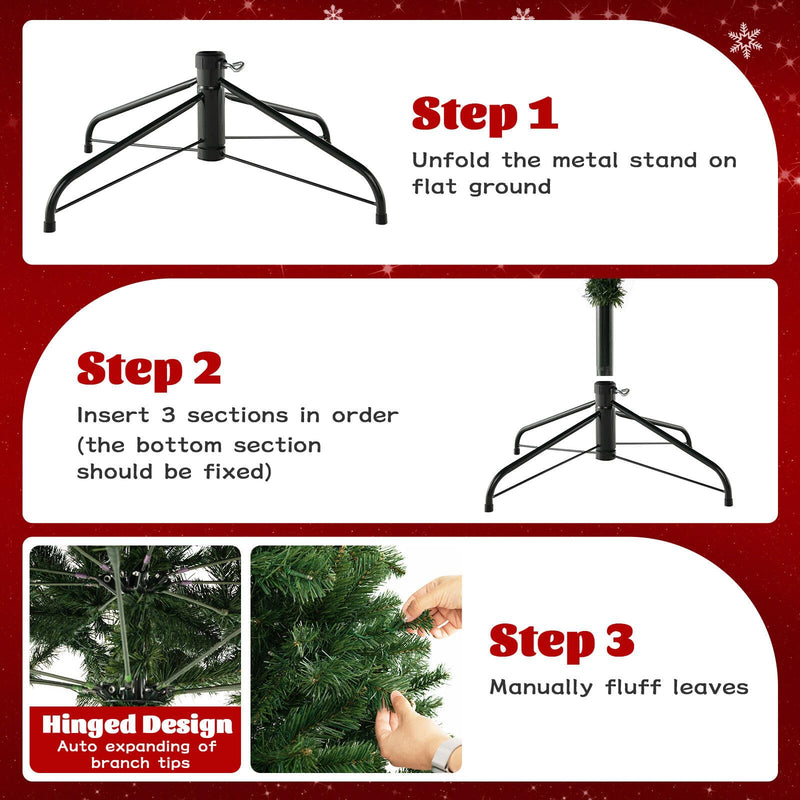 Step 1

Unfold the metal stand on flat ground

Step 2

Insert 3 sections in order (the bottom section should be fixed)

Hinged Design

Auto expanding of branch tips

Step 3

Manually fluff leaves