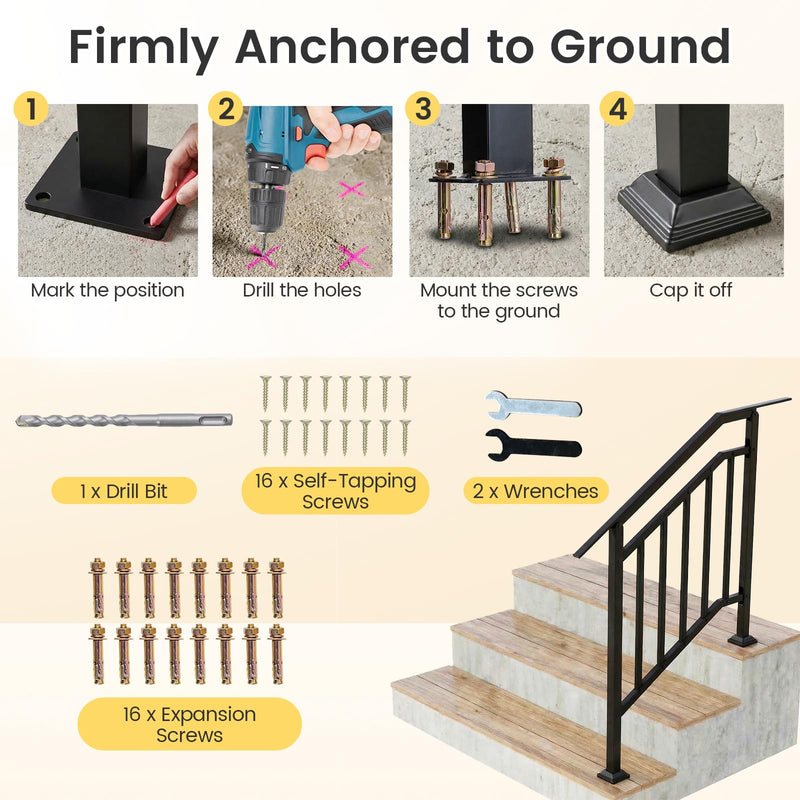 Firmly Anchored to Ground

1
Mark the position

2
Drill the holes

3
Mount the screws to the ground

4
Cap it off

1 x Drill Bit

16 x Self-Tapping Screws

2 x Wrenches

16 x Expansion Screws