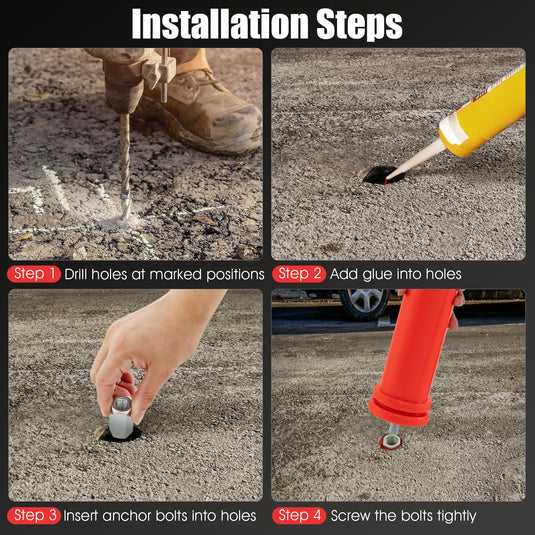 Installation Steps

Step 1 Drill holes at marked positions

Step 2 Add glue into holes

Step 3 Insert anchor bolts into holes

Step 4 Screw the bolts tightly