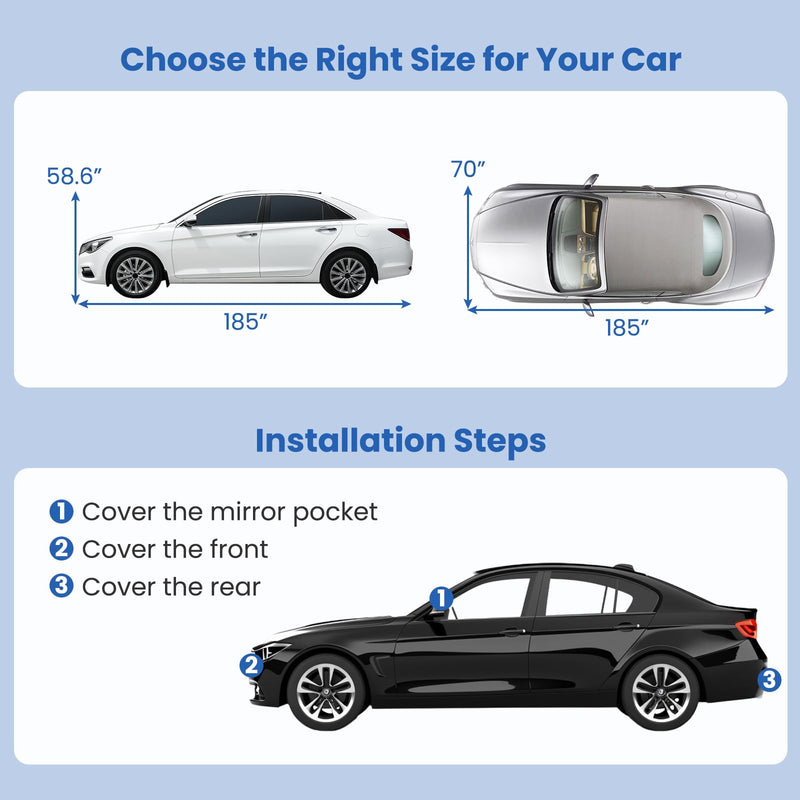 Choose the Right Size for Your Car

58.6″

185″

70″

185″

Installation Steps

1 Cover the mirror pocket
2 Cover the front
3 Cover the rear

1

2

3