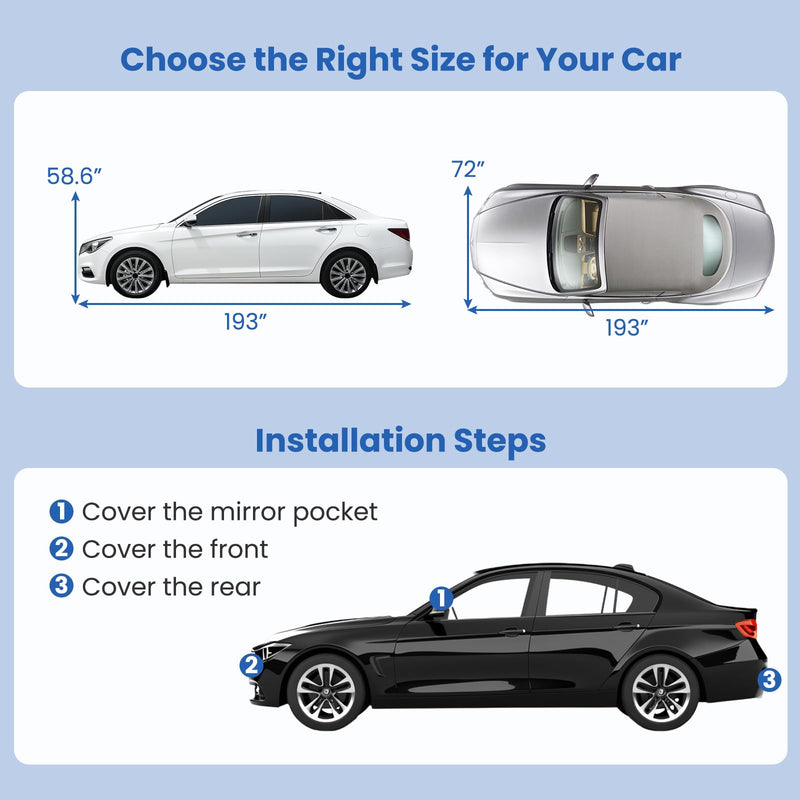 Choose the Right Size for Your Car

58.6″

193″

72″

193″

Installation Steps

1 Cover the mirror pocket
2 Cover the front
3 Cover the rear

1

2

3