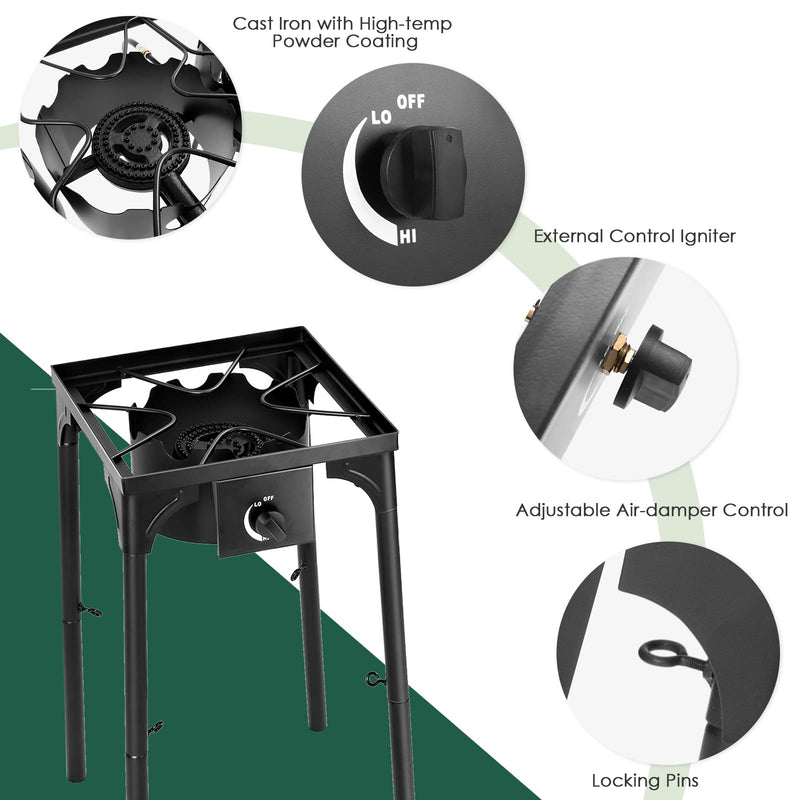 Cast Iron with High-temp Powder Coating

LO OFF

HI

External Control Igniter

LO OFF

Adjustable Air-damper Control

Locking Pins