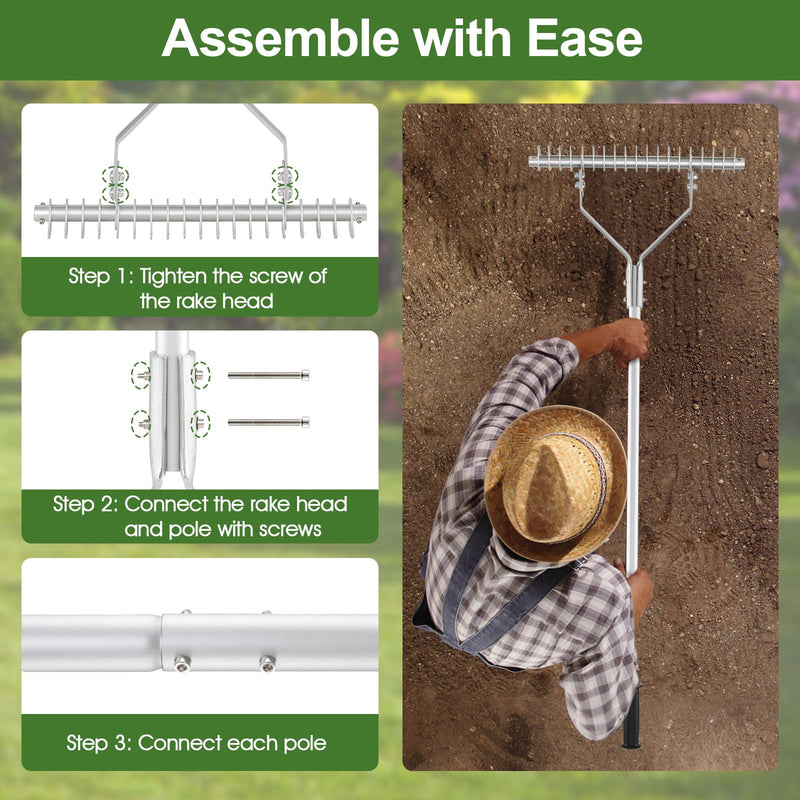 Assemble with Ease

Step 1: Tighten the screw of the rake head

Step 2: Connect the rake head and pole with screws

Step 3: Connect each pole