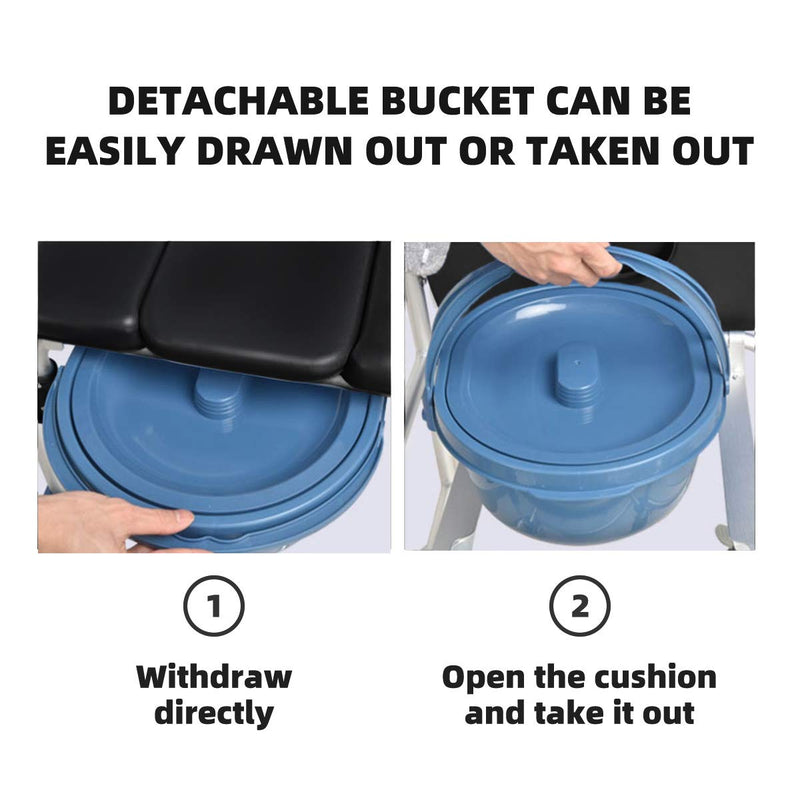 DETACHABLE BUCKET CAN BE EASILY DRAWN OUT OR TAKEN OUT

1

Withdraw directly

2

Open the cushion and take it out