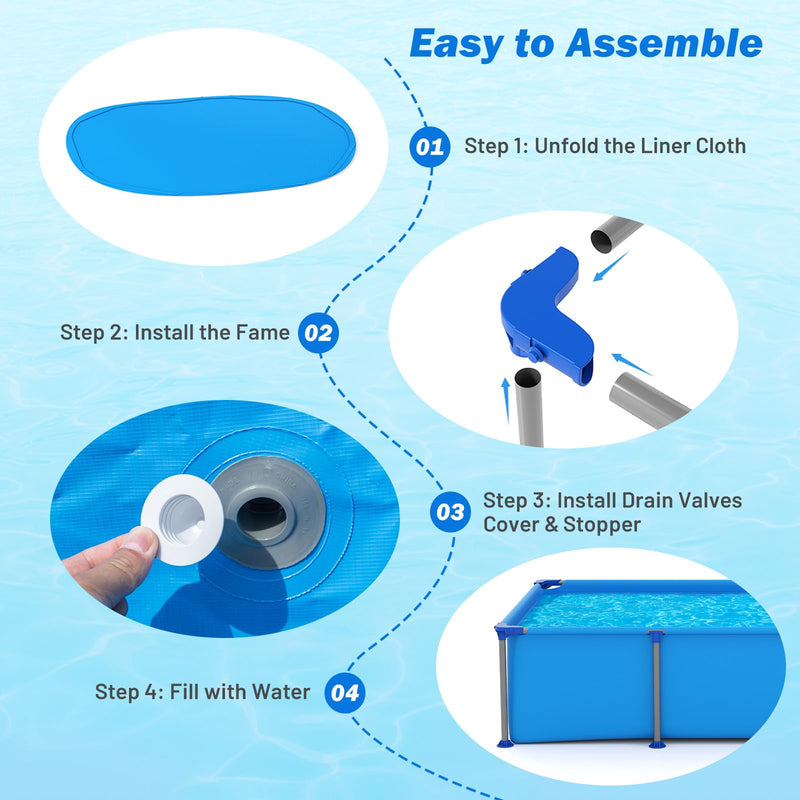 Easy to Assemble

01 Step 1: Unfold the Liner Cloth

Step 2: Install the Fame 02

03 Step 3: Install Drain Valves Cover & Stopper

Step 4: Fill with Water 04