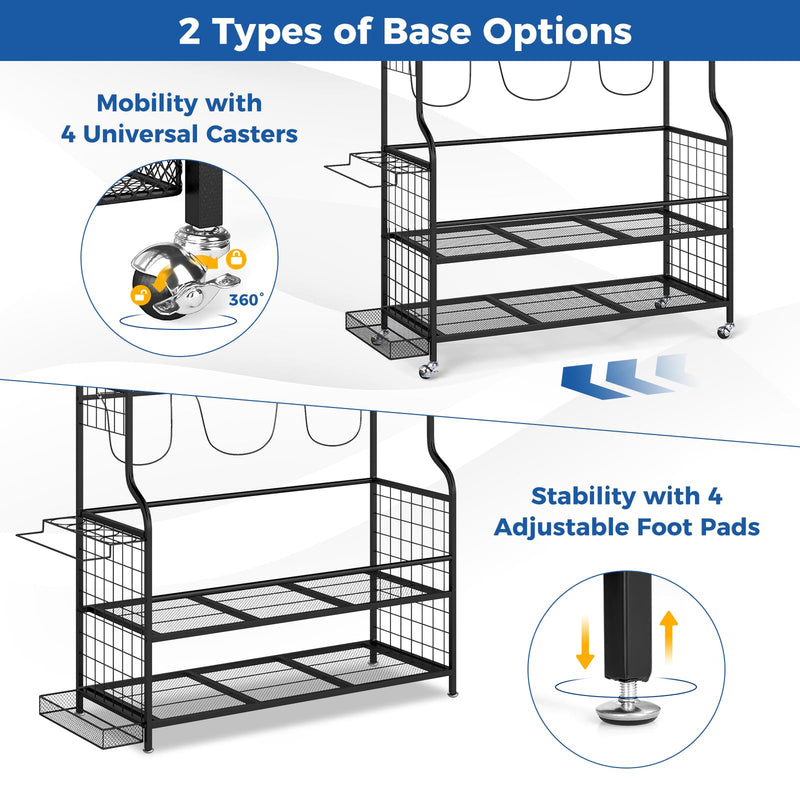 2 Types of Base Options

Mobility with 4 Universal Casters

360°

Stability with 4 Adjustable Foot Pads