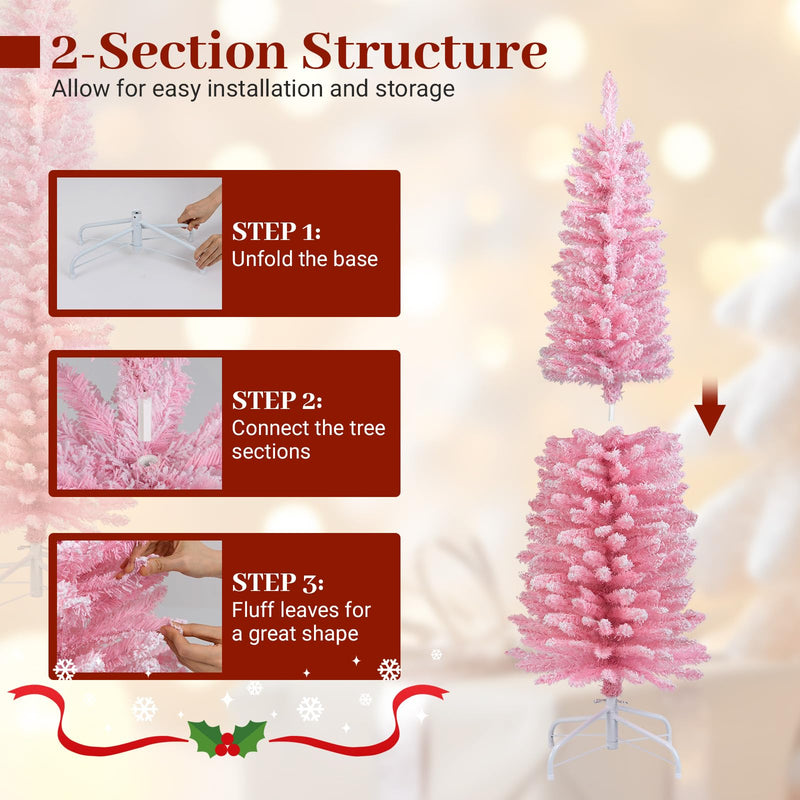 2-Section Structure
Allow for easy installation and storage

STEP 1:
Unfold the base

STEP 2:
Connect the tree sections

STEP 3:
Fluff leaves for a great shape