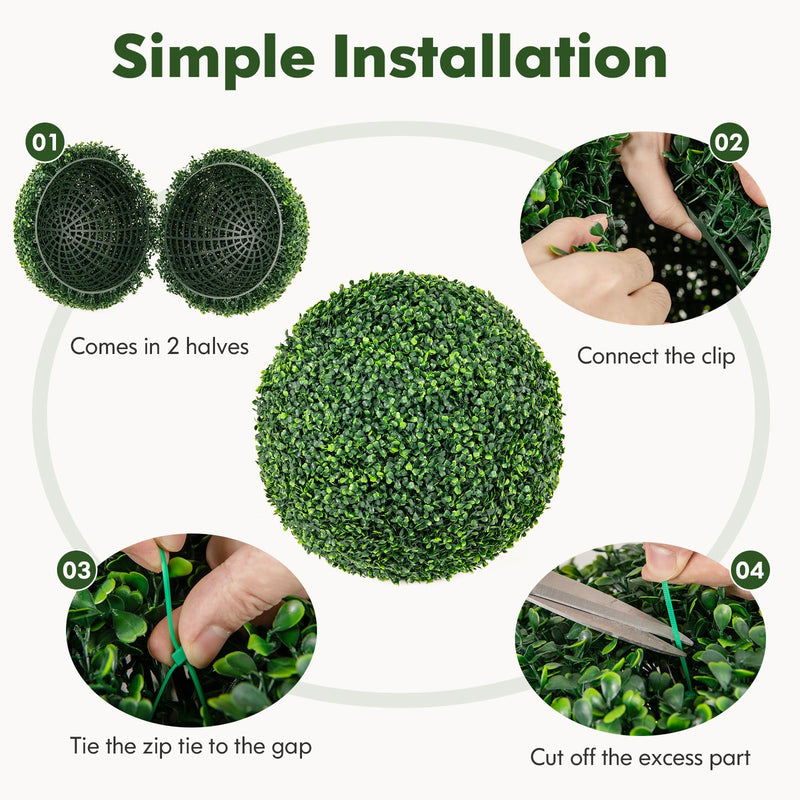 Simple Installation

01

Comes in 2 halves

02

Connect the clip

03

Tie the zip tie to the gap

04

Cut off the excess part