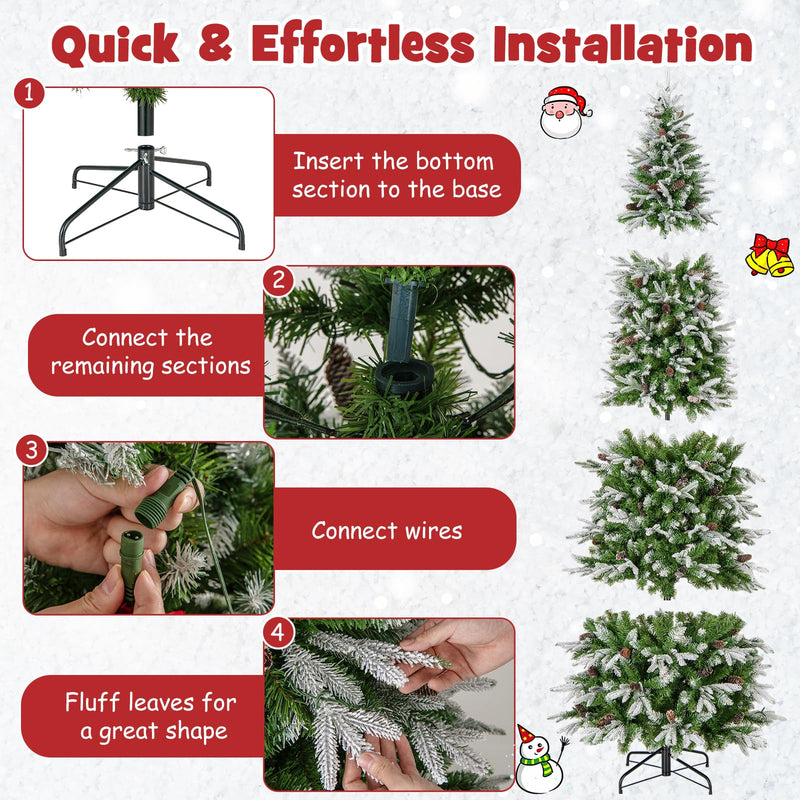 Quick & Effortless Installation

1

Insert the bottom section to the base

2

Connect the remaining sections

3

Connect wires

4

Fluff leaves for a great shape