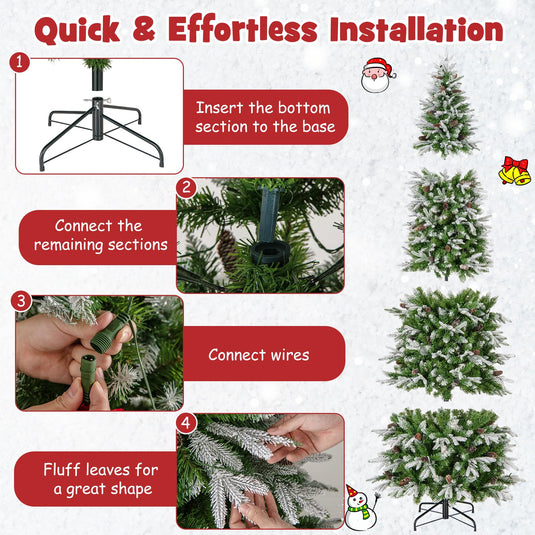 Quick & Effortless Installation

1

Insert the bottom section to the base

2

Connect the remaining sections

3

Connect wires

4

Fluff leaves for a great shape