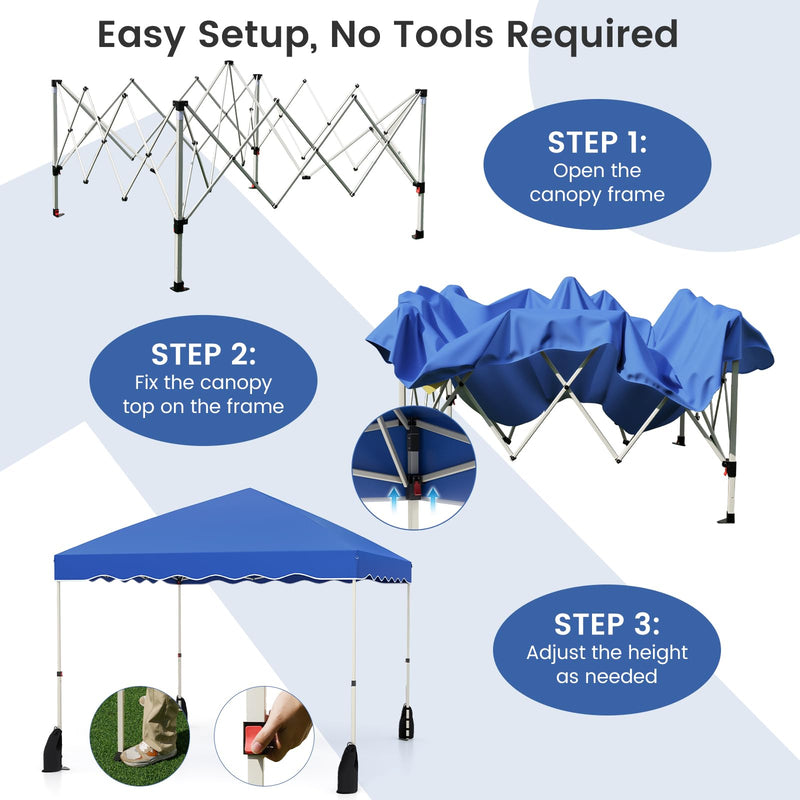 Easy Setup, No Tools Required

STEP 1:
Open the canopy frame

STEP 2:
Fix the canopy top on the frame

STEP 3:
Adjust the height as needed