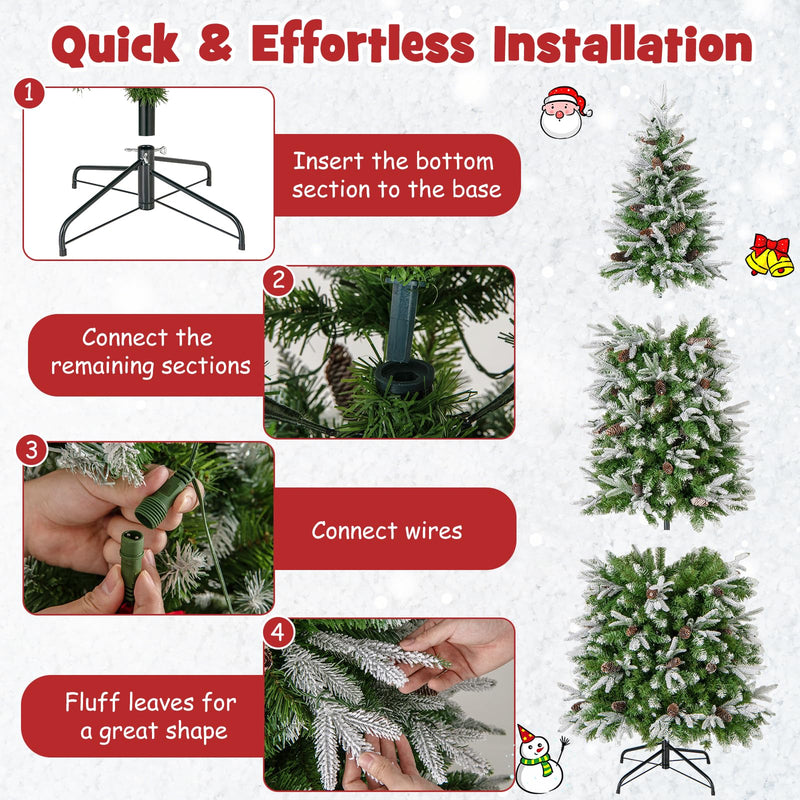 Quick & Effortless Installation

1

Insert the bottom section to the base

2

Connect the remaining sections

3

Connect wires

4

Fluff leaves for a great shape