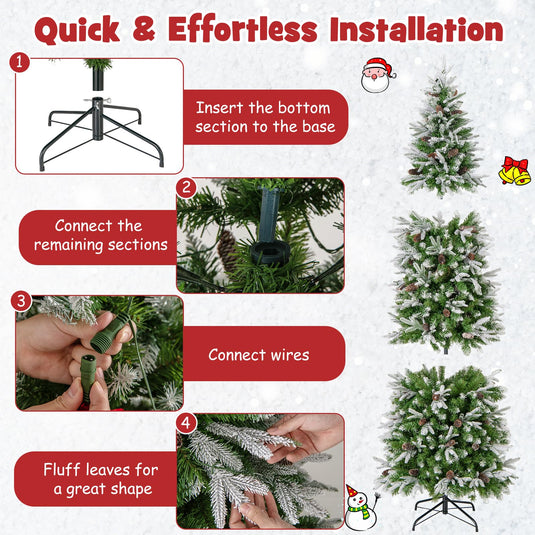 Quick & Effortless Installation

1

Insert the bottom section to the base

2

Connect the remaining sections

3

Connect wires

4

Fluff leaves for a great shape