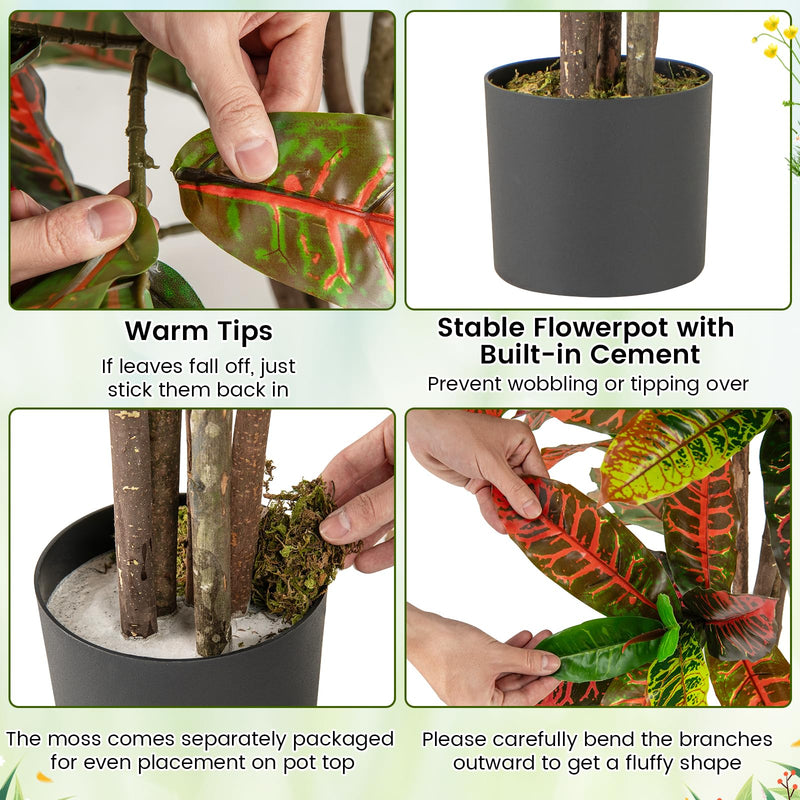 Warm Tips
If leaves fall off, just stick them back in

Stable Flowerpot with Built-in Cement
Prevent wobbling or tipping over

The moss comes separately packaged for even placement on pot top

Please carefully bend the branches outward to get a fluffy shape