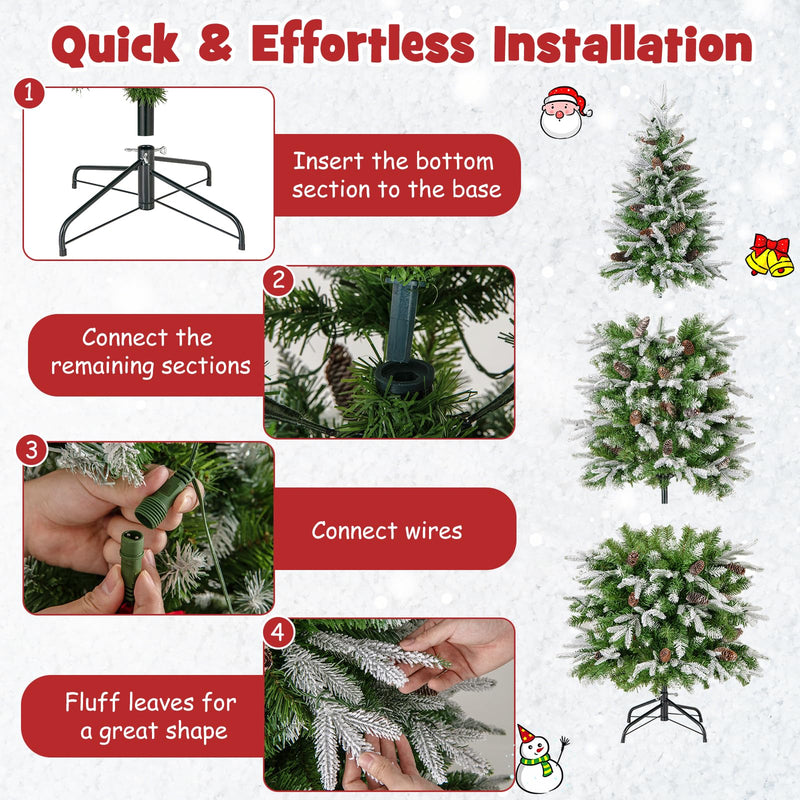 Quick & Effortless Installation

1

Insert the bottom section to the base

2

Connect the remaining sections

3

Connect wires

4

Fluff leaves for a great shape