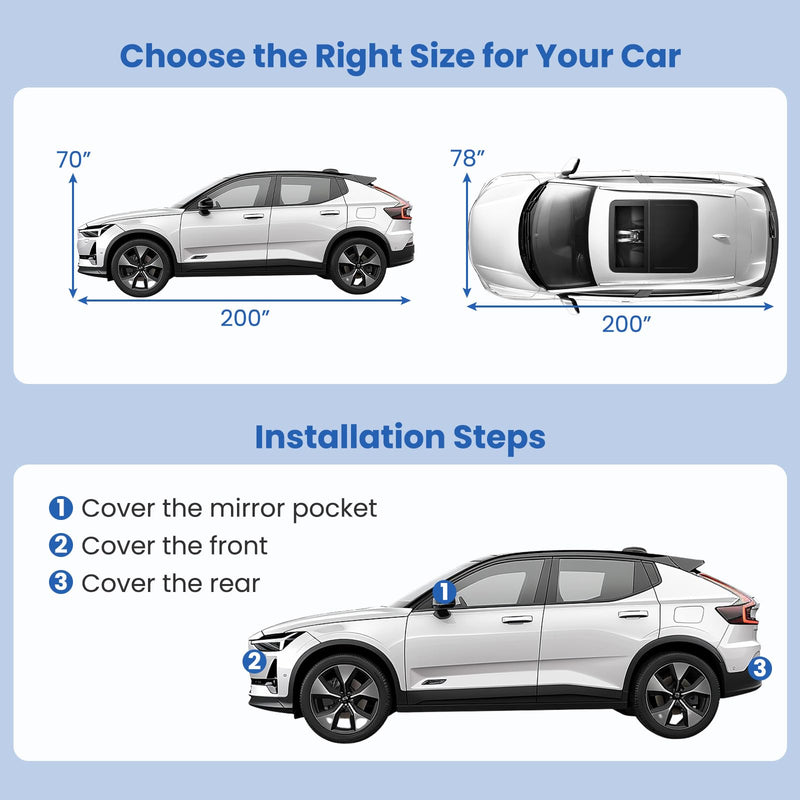 Choose the Right Size for Your Car

70″

200″

78″

200″

Installation Steps

1 Cover the mirror pocket
2 Cover the front
3 Cover the rear

1

2

3