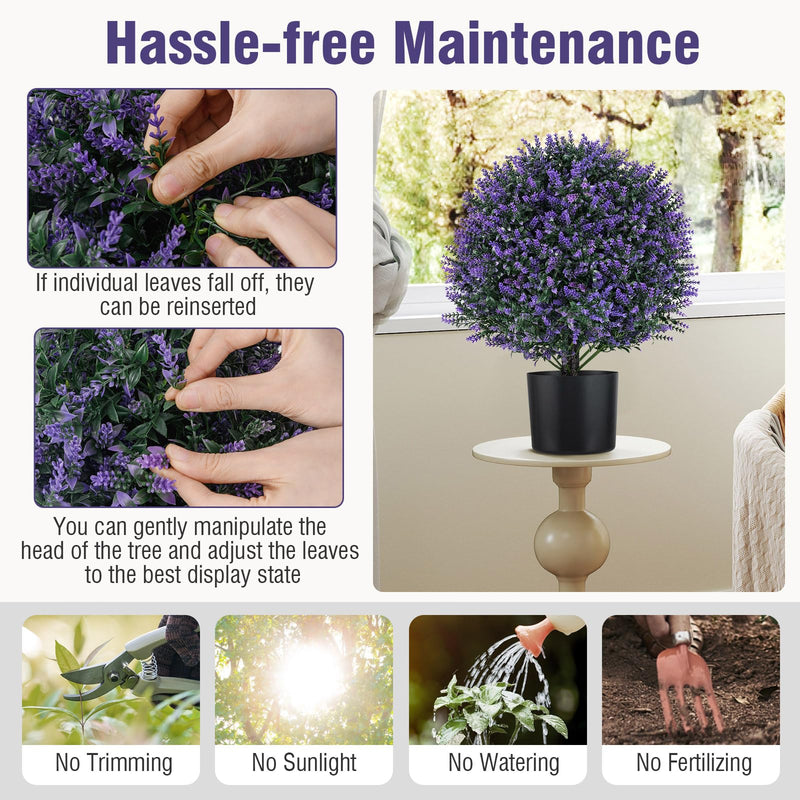 Hassle-free Maintenance

If individual leaves fall off, they can be reinserted

You can gently manipulate the head of the tree and adjust the leaves to the best display state

No Trimming

No Sunlight

No Watering

No Fertilizing