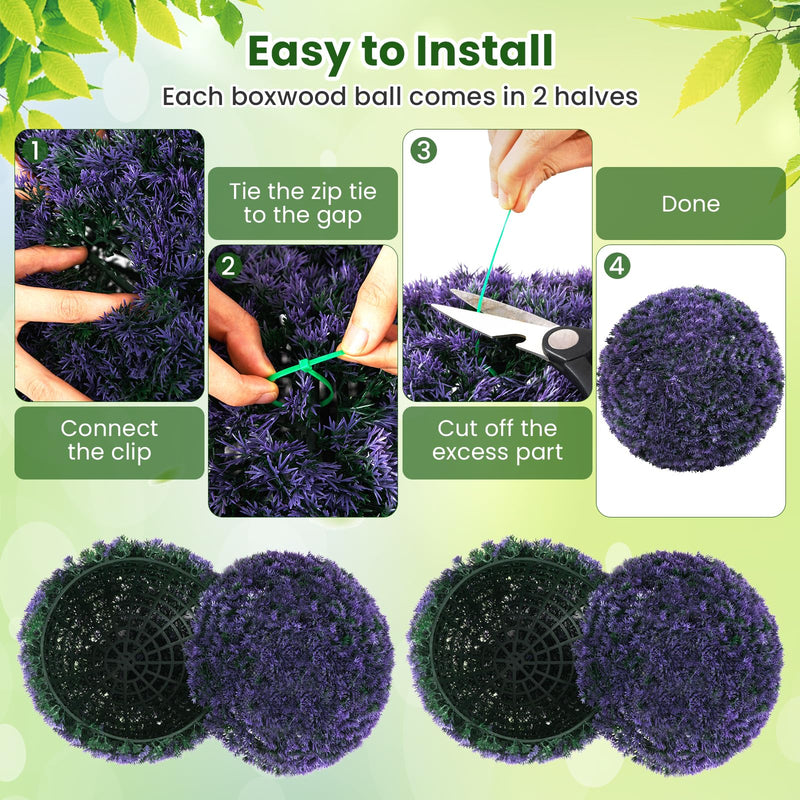 Easy to Install
Each boxwood ball comes in 2 halves

1

Connect the clip

Tie the zip tie to the gap

2

3

Cut off the excess part

Done

4