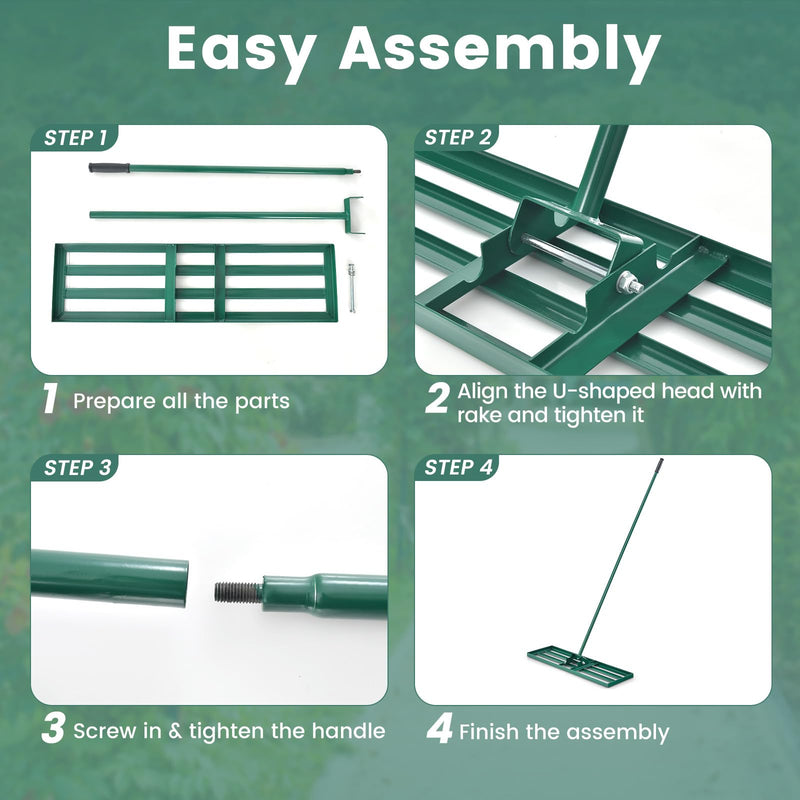 Easy Assembly

STEP 1

1 Prepare all the parts

STEP 2

2 Align the U-shaped head with rake and tighten it

STEP 3

3 Screw in & tighten the handle

STEP 4

4 Finish the assembly