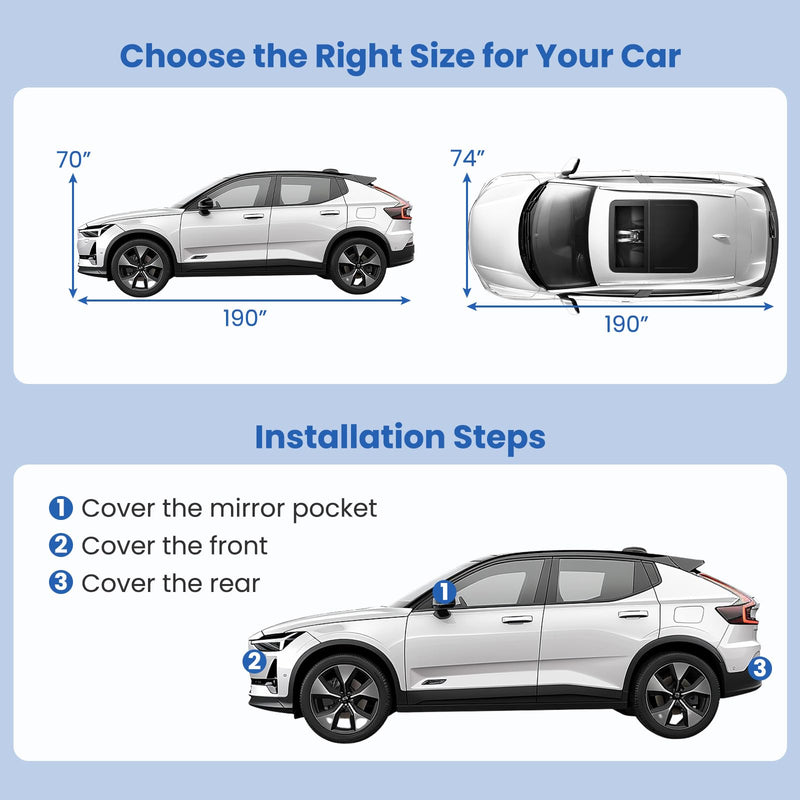 Choose the Right Size for Your Car

70″

190″

74″

190″

Installation Steps

1 Cover the mirror pocket
2 Cover the front
3 Cover the rear

1

2

3