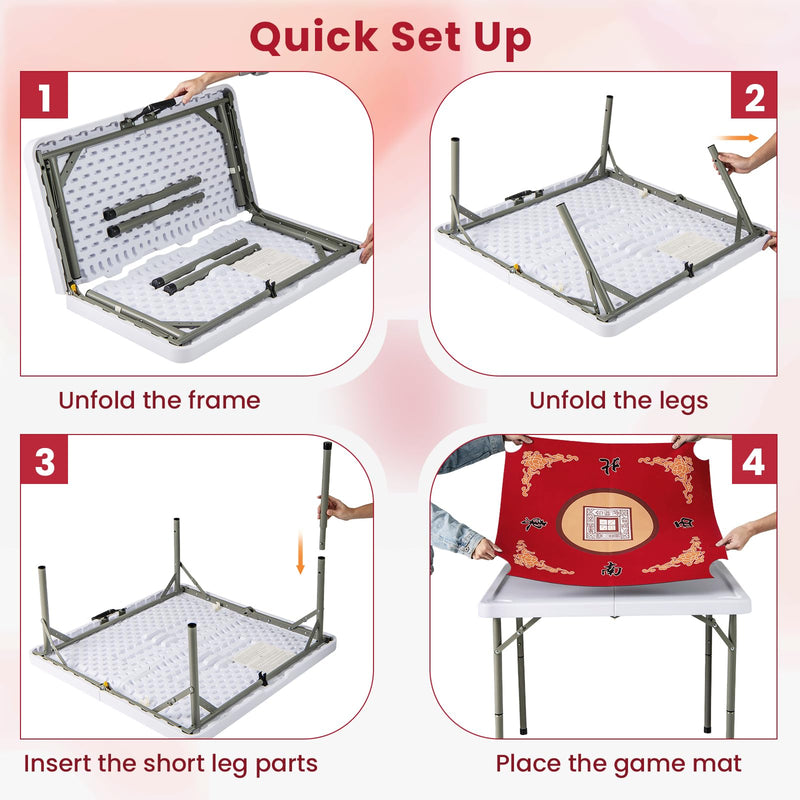 Quick Set Up

1

Unfold the frame

2

Unfold the legs

3

Insert the short leg parts

4

北

東

西

南

Place the game mat